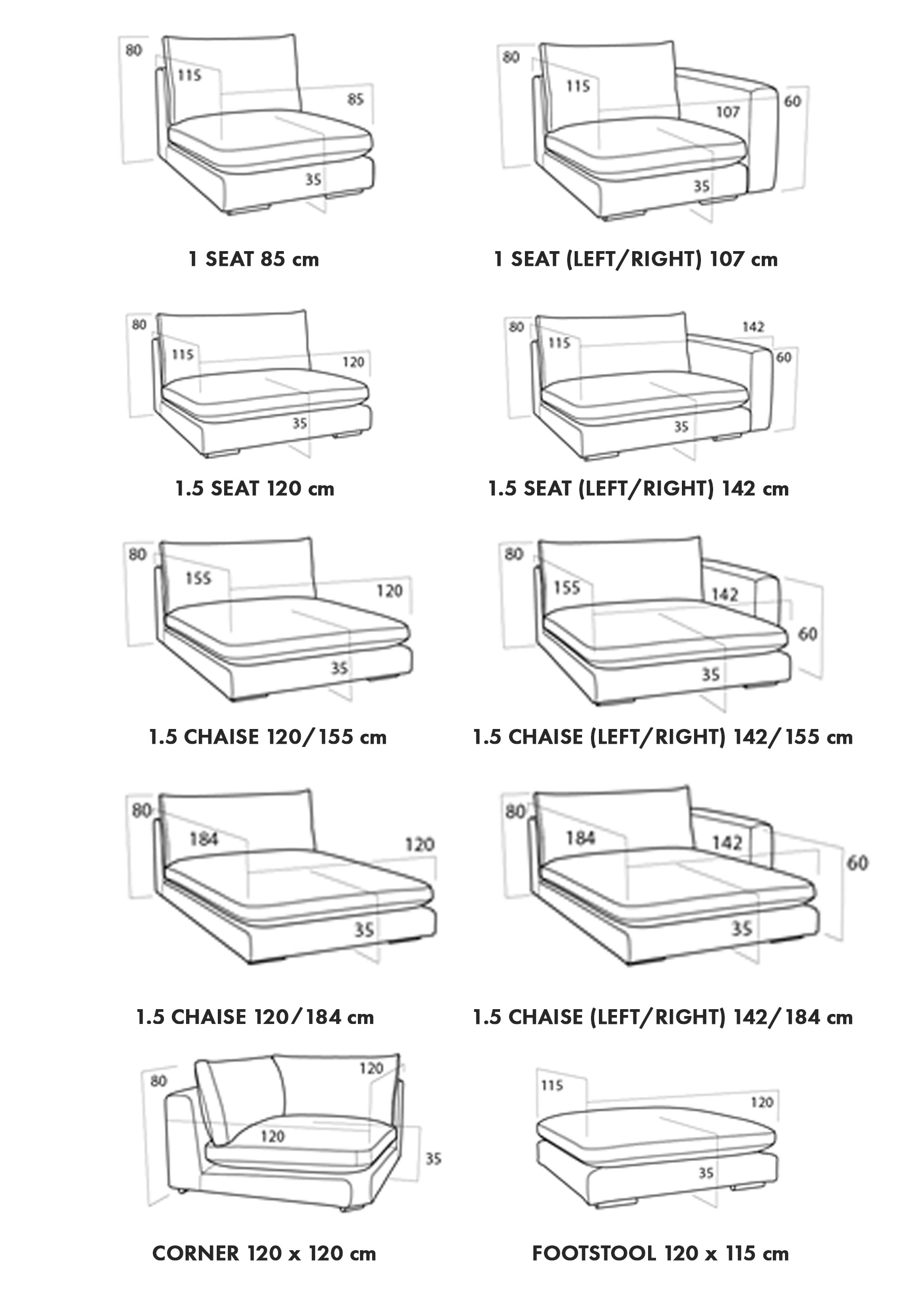 80
115
85
35

1 SEAT 85 cm

80
115
107
60
35

1 SEAT (LEFT/RIGHT) 107 cm

80
115
120
35

1.5 SEAT 120 cm

80
115
142
60
35

1.5 SEAT (LEFT/RIGHT) 142 cm

80
155
120
35

1.5 CHAISE 120/155 cm

80
155
142
60
35

1.5 CHAISE (LEFT/RIGHT) 142/155 cm

80
184
120
35

1.5 CHAISE 120/184 cm

80
184
142
60
35

1.5 CHAISE (LEFT/RIGHT) 142/184 cm

80
120
120
35

CORNER 120 x 120 cm

115
120
35

FOOTSTOOL 120 x 115 cm